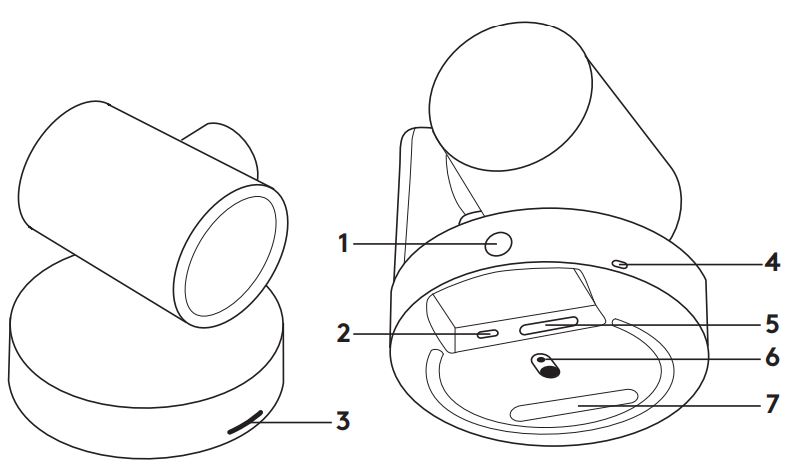 1
2
3
4
5
6
7