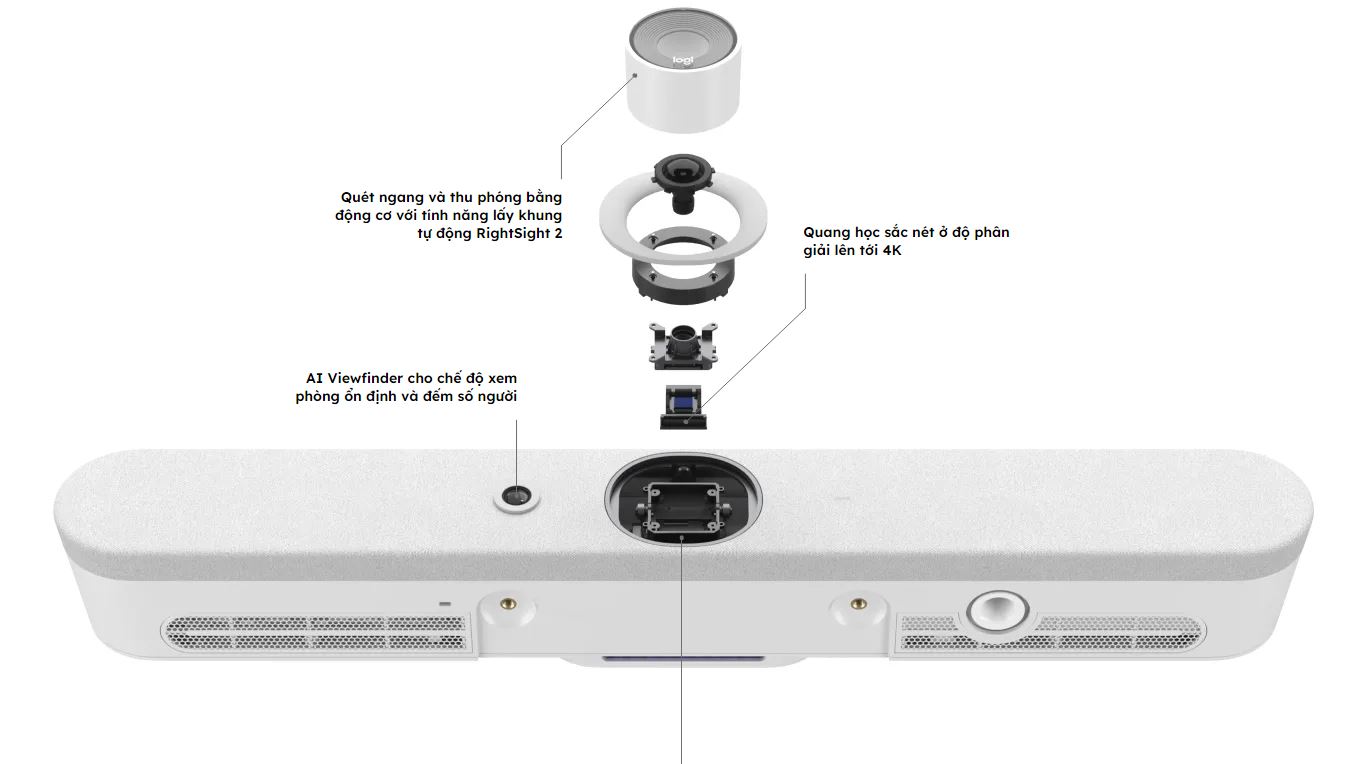 logi

Quét ngang và thu phóng bằng động cơ với tính năng lấy khung tự động RightSight 2

Quang học sắc nét ở độ phân giải lên tới 4K

AI Viewfinder cho chế độ xem phòng ổn định và đếm số người