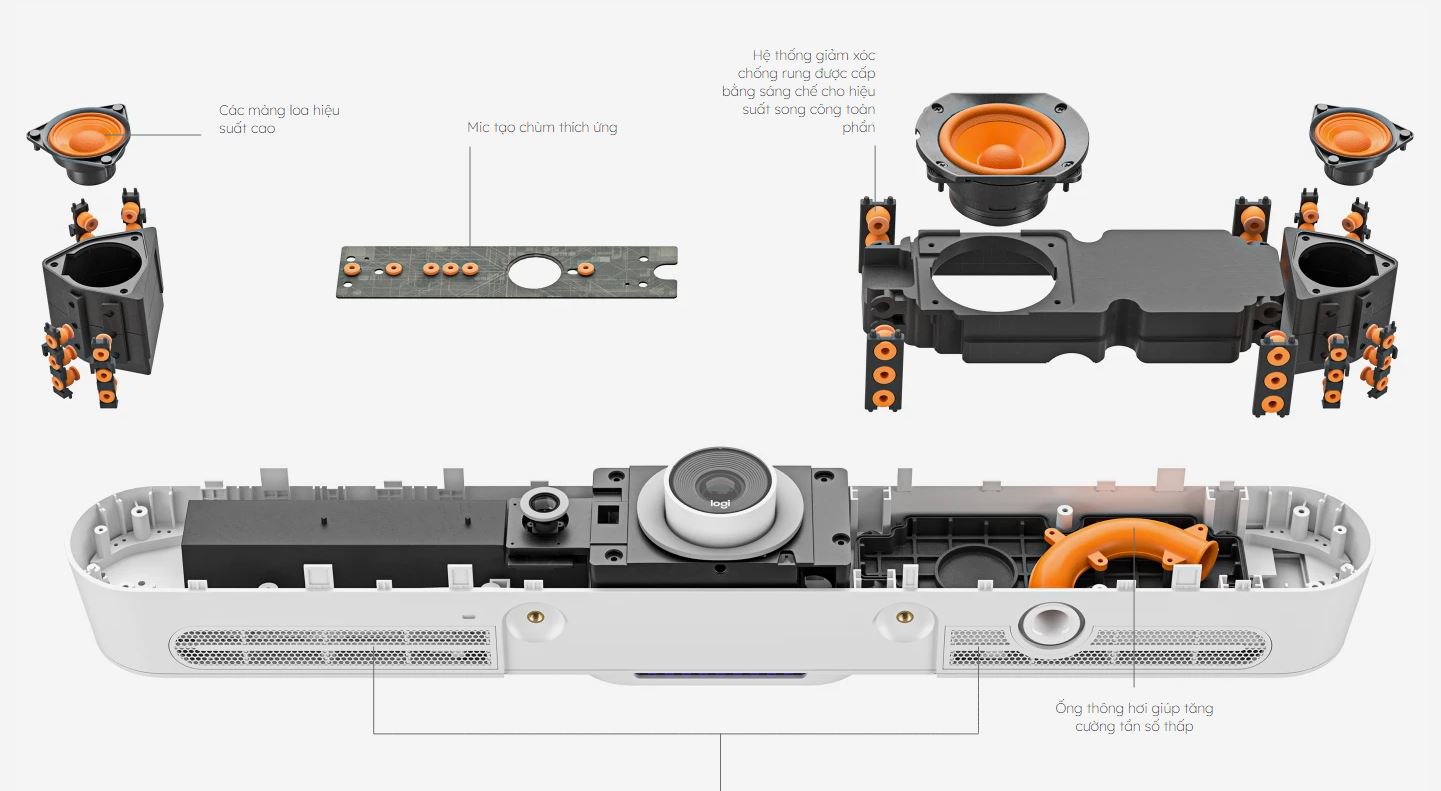 Các màng loa hiệu suất cao

Mic tạo chùm thích ứng

Hệ thống giảm xóc chống rung được cấp bằng sáng chế cho hiệu suất song công toàn phần

logi

Ống thông hơi giúp tăng cường tần số thấp